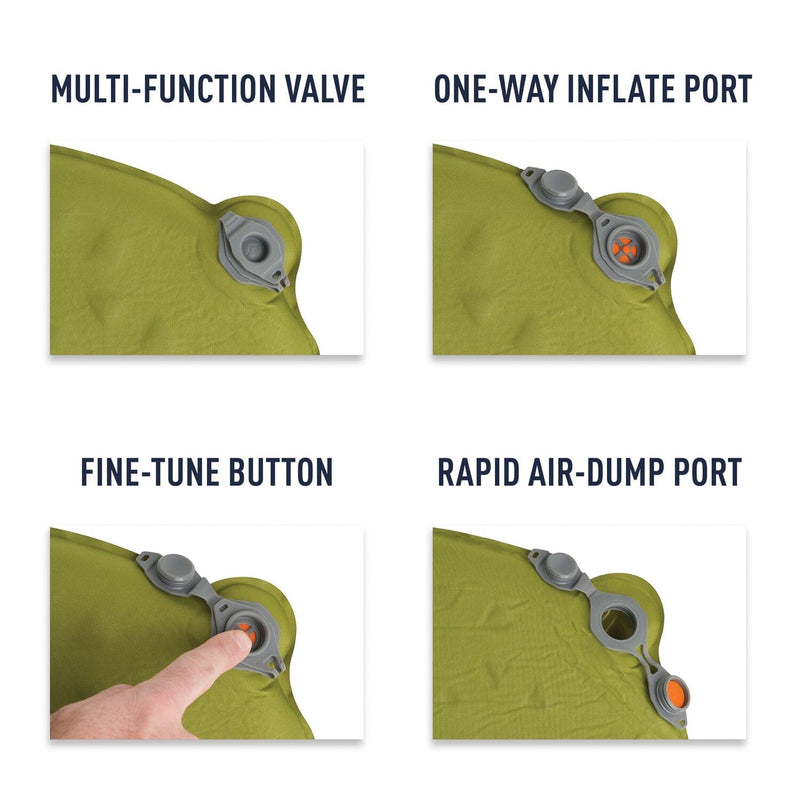 MULTI-FUNCTION VALVE

ONE-WAY INFLATE PORT

FINE-TUNE BUTTON

RAPID AIR-DUMP PORT